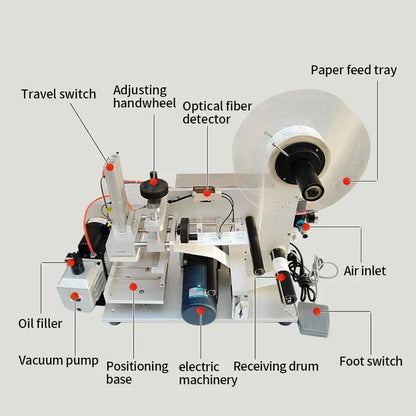 Paper feed tray

Travel switch

Adjusting handwheel

Optical fiber detector

Air inlet

Oil filler

Vacuum pump

Positioning base

electric machinery

Receiving drum

Foot switch