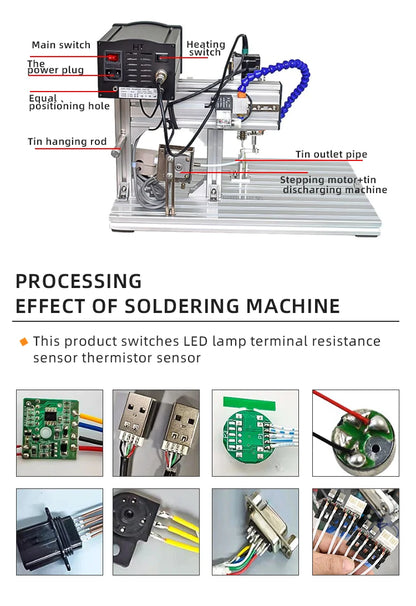 Main switch

The power plug

Equal positioning hole

Tin hanging rod

Heating switch

Tin outlet pipe

Stepping motor+tin discharging machine

PROCESSING EFFECT OF SOLDERING MACHINE

This product switches LED lamp terminal resistance sensor thermistor sensor