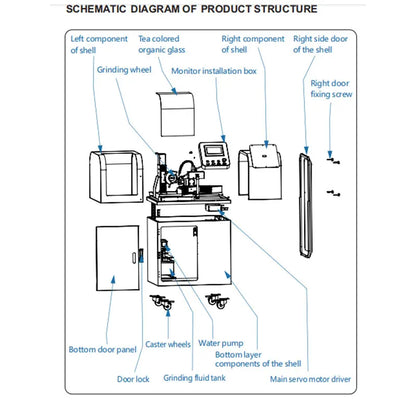 SCHEMATIC DIAGRAM OF PRODUCT STRUCTURE

Left component of shell

Tea colored organic glass

Right component of shell

Right side door of the shell

Grinding wheel

Monitor installation box

Right door fixing screw

Bottom door panel

Caster wheels

Water pump

Bottom layer components of the shell

Door lock

Grinding fluid tank

Main servo motor driver