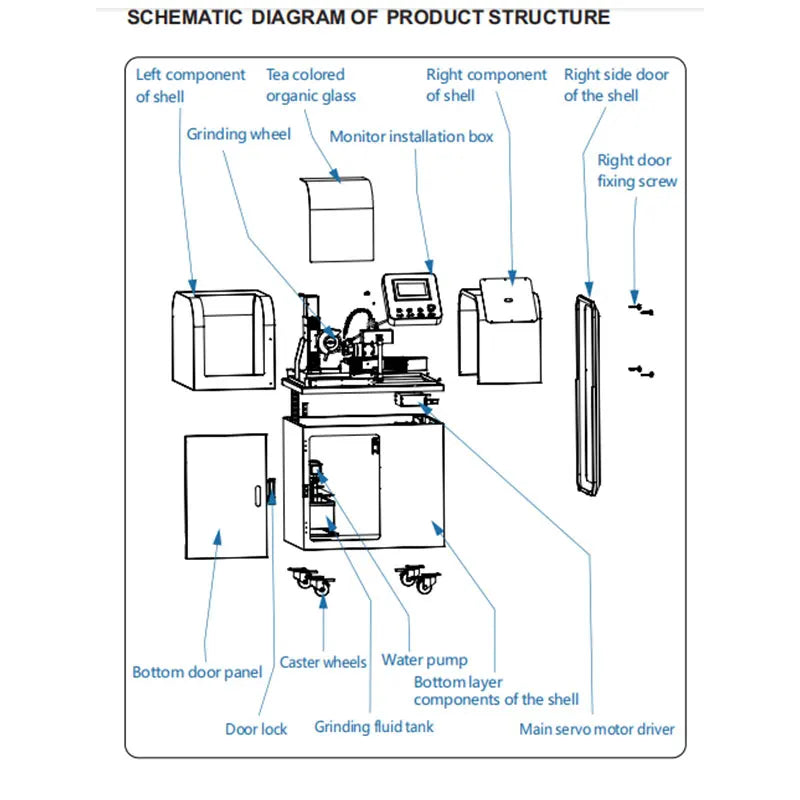 SCHEMATIC DIAGRAM OF PRODUCT STRUCTURE

Left component of shell

Tea colored organic glass

Right component of shell

Right side door of the shell

Grinding wheel

Monitor installation box

Right door fixing screw

Bottom door panel

Caster wheels

Water pump

Bottom layer components of the shell

Door lock

Grinding fluid tank

Main servo motor driver