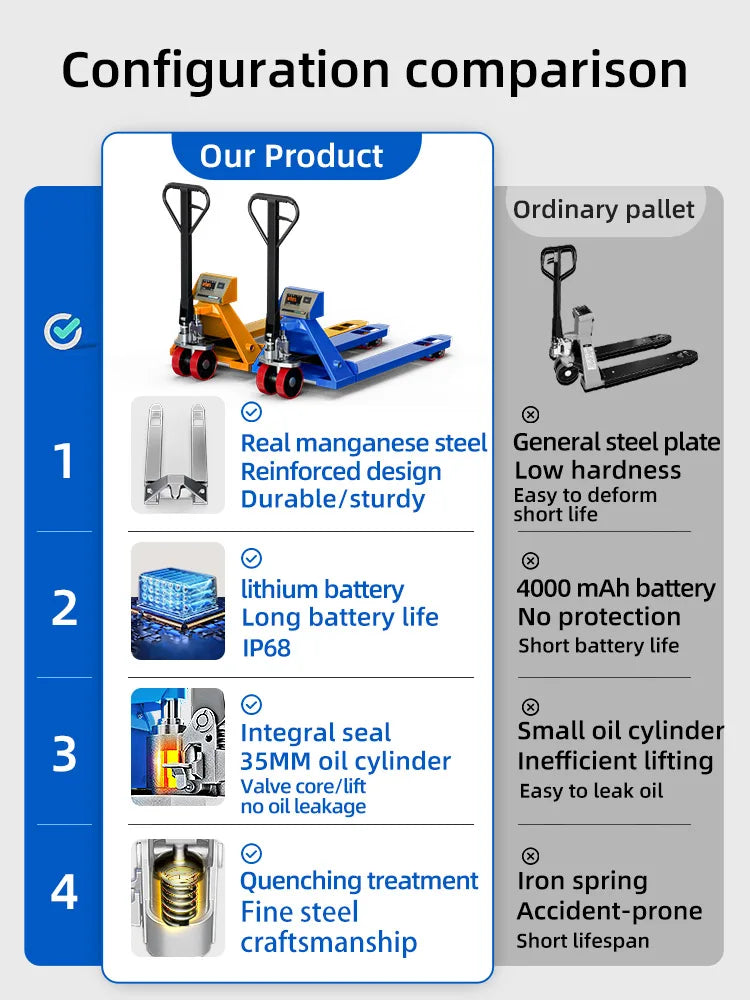 Configuration comparison

Our Product

Ordinary pallet

1

Real manganese steel
Reinforced design
Durable/sturdy

General steel plate
Low hardness
Easy to deform
short life

2

lithium battery
Long battery life
IP68

4000 mAh battery
No protection
Short battery life

3

Integral seal
35MM oil cylinder
Valve core/lift
no oil leakage

Small oil cylinder
Inefficient lifting
Easy to leak oil

4

Quenching treatment
Fine steel
craftsmanship

Iron spring
Accident-prone
Short lifespan