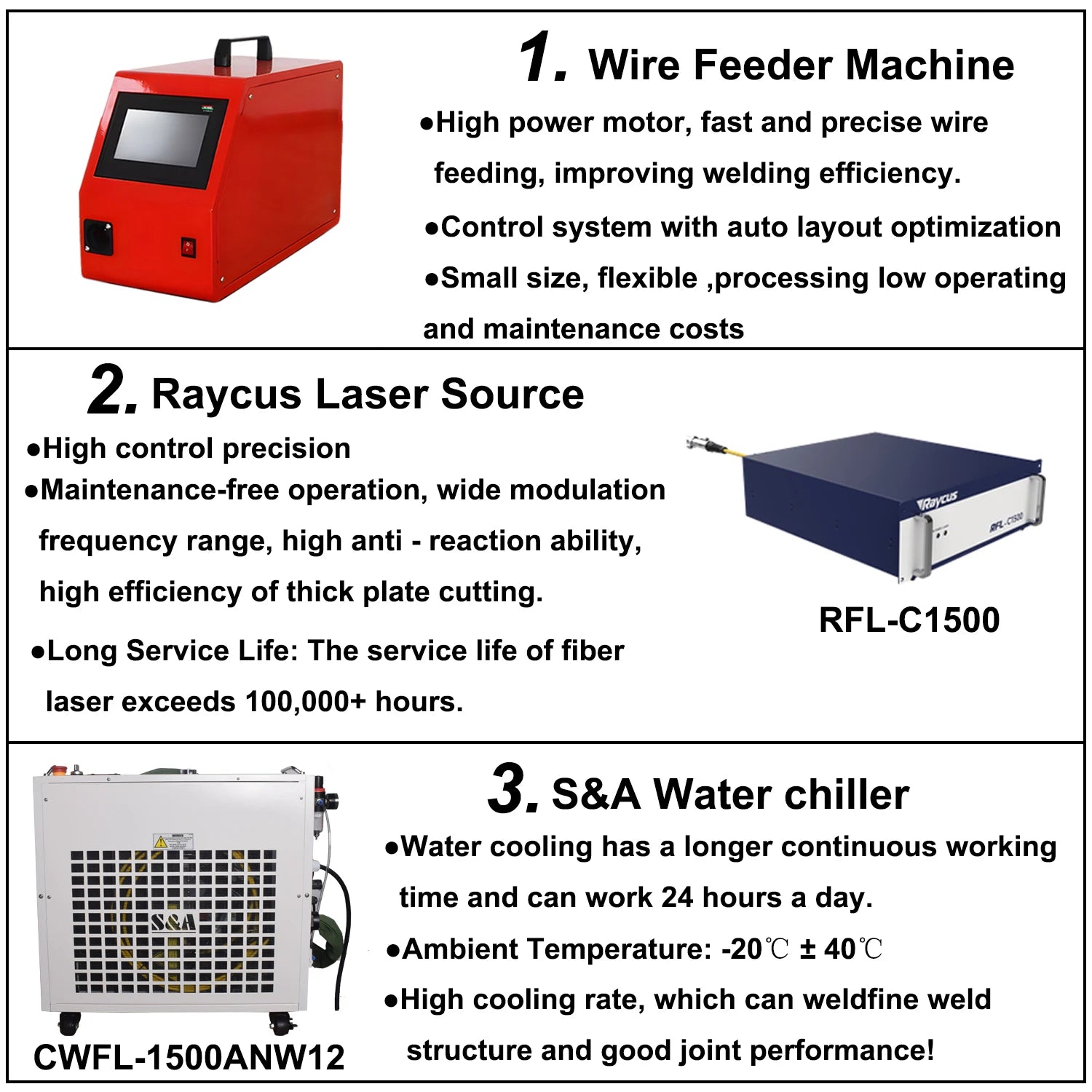 1. Wire Feeder Machine

●High power motor, fast and precise wire feeding, improving welding efficiency.

●Control system with auto layout optimization

●Small size, flexible ,processing low operating and maintenance costs

2. Raycus Laser Source

●High control precision

●Maintenance-free operation, wide modulation frequency range, high anti - reaction ability, high efficiency of thick plate cutting.

●Long Service Life: The service life of fiber laser exceeds 100,000+ hours.

Raycus

RFL-C1500

RFL-C1500

3. S&A Water chiller

●Water cooling has a longer continuous working time and can work 24 hours a day.

●Ambient Temperature: -20℃ ± 40℃

●High cooling rate, which can weldfine weld structure and good joint performance!

S&A

CWFL-1500ANW12