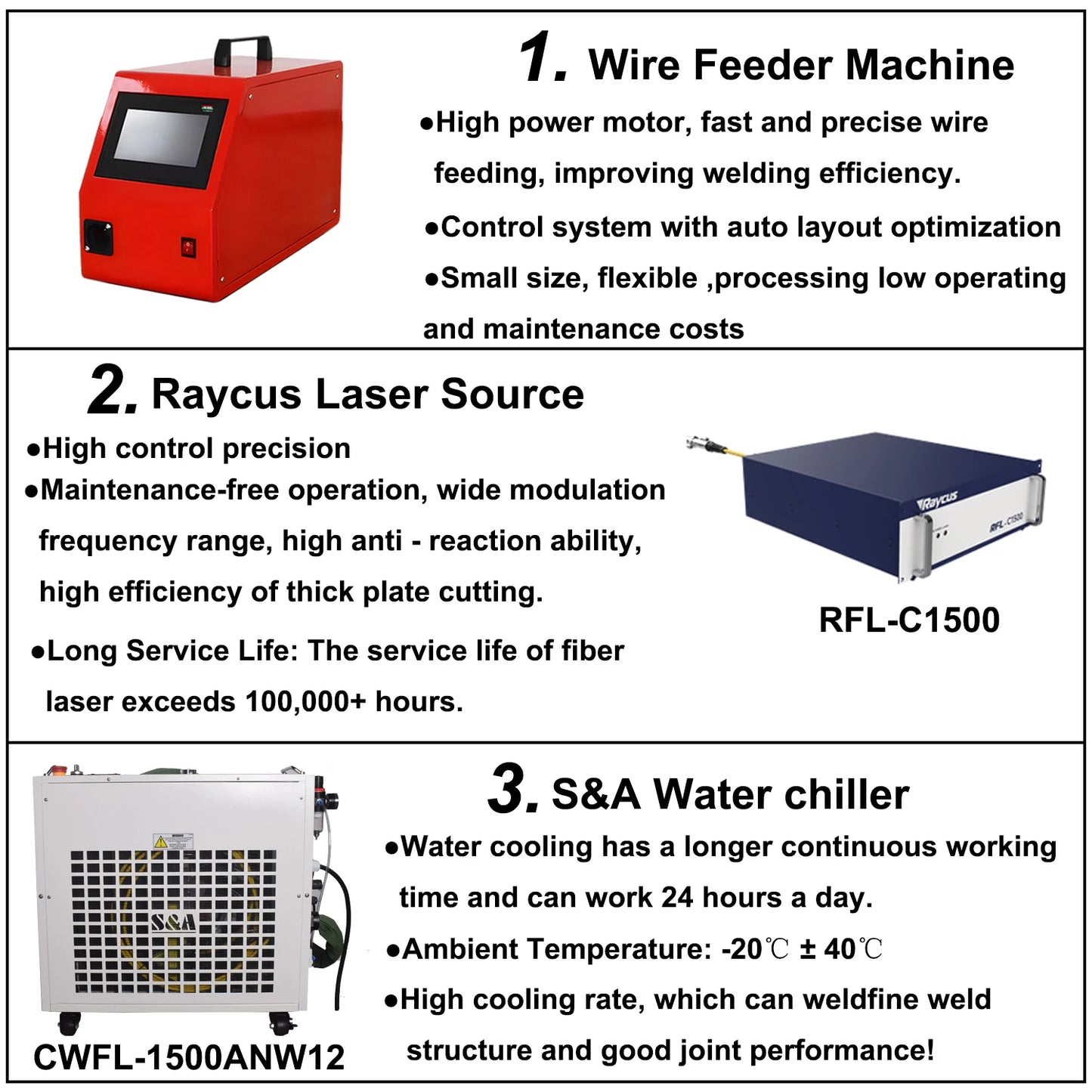 1. Wire Feeder Machine

●High power motor, fast and precise wire feeding, improving welding efficiency.

●Control system with auto layout optimization

●Small size, flexible ,processing low operating and maintenance costs

2. Raycus Laser Source

●High control precision

●Maintenance-free operation, wide modulation frequency range, high anti - reaction ability, high efficiency of thick plate cutting.

●Long Service Life: The service life of fiber laser exceeds 100,000+ hours.

Raycus

RFL-C1500

RFL-C1500

3. S&A Water chiller

●Water cooling has a longer continuous working time and can work 24 hours a day.

●Ambient Temperature: -20℃ ± 40℃

●High cooling rate, which can weldfine weld structure and good joint performance!

S&A

CWFL-1500ANW12