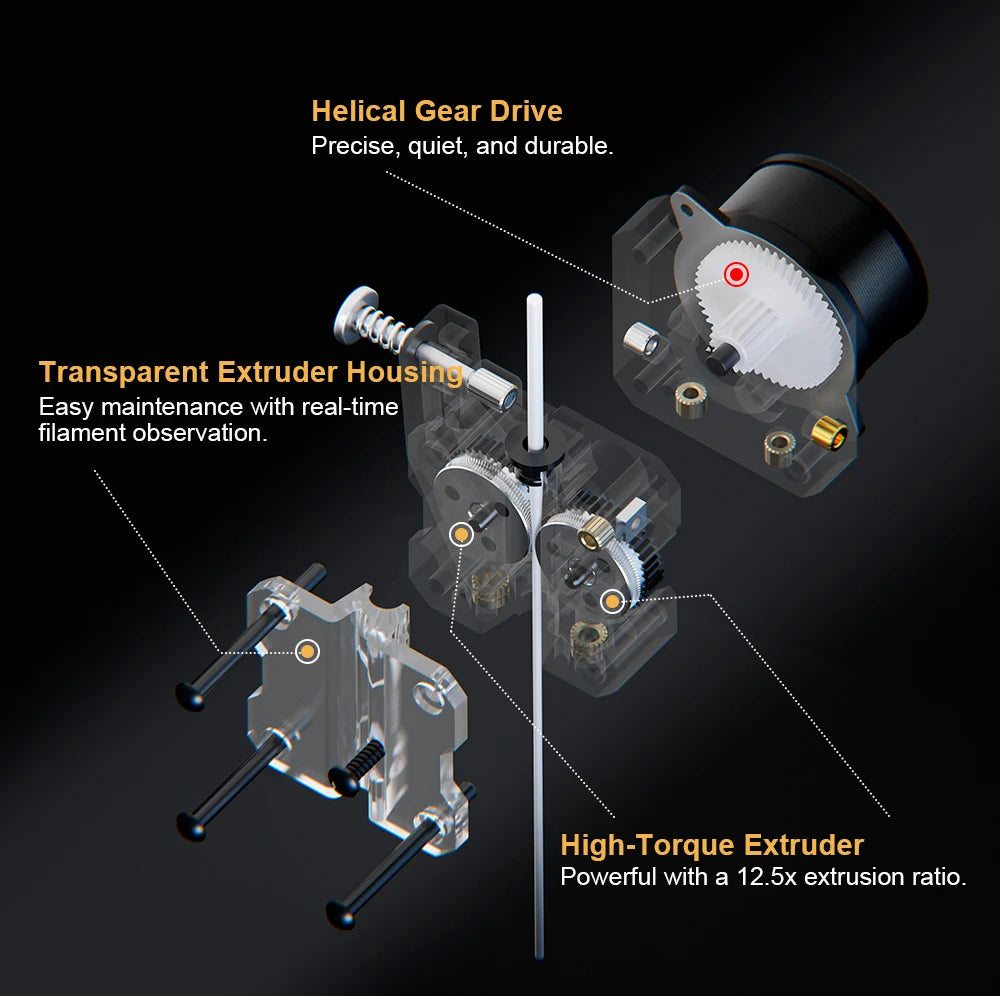 Helical Gear Drive
Precise, quiet, and durable.

Transparent Extruder Housing
Easy maintenance with real-time filament observation.

High-Torque Extruder
Powerful with a 12.5x extrusion ratio.