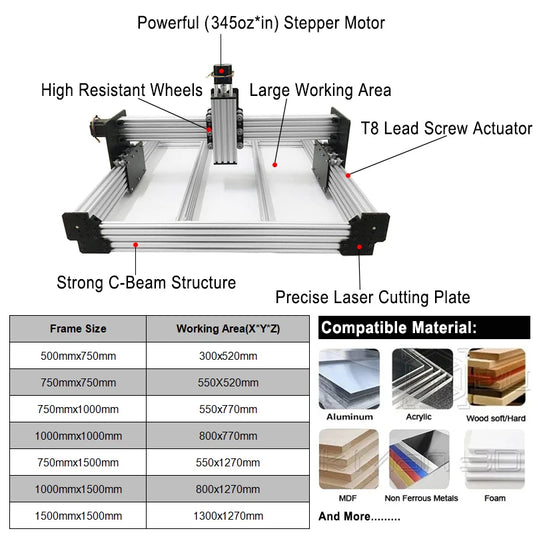 Powerful (345oz*in) Stepper Motor

High Resistant Wheels

Large Working Area

T8 Lead Screw Actuator

Strong C-Beam Structure

Precise Laser Cutting Plate

| Frame Size | Working Area(X*Y*Z) |
|---|---|
| 500mmx750mm | 300x520mm |
| 750mmx750mm | 550X520mm |
| 750mmx1000mm | 550x770mm |
| 1000mmx1000mm | 800x770mm |
| 750mmx1500mm | 550x1270mm |
| 1000mmx1500mm | 800x1270mm |
| 1500mmx1500mm | 1300x1270mm |

Compatible Material:

Aluminum

Acrylic

Wood soft/Hard

MDF

Non Ferrous Metals

Foam

And More.........