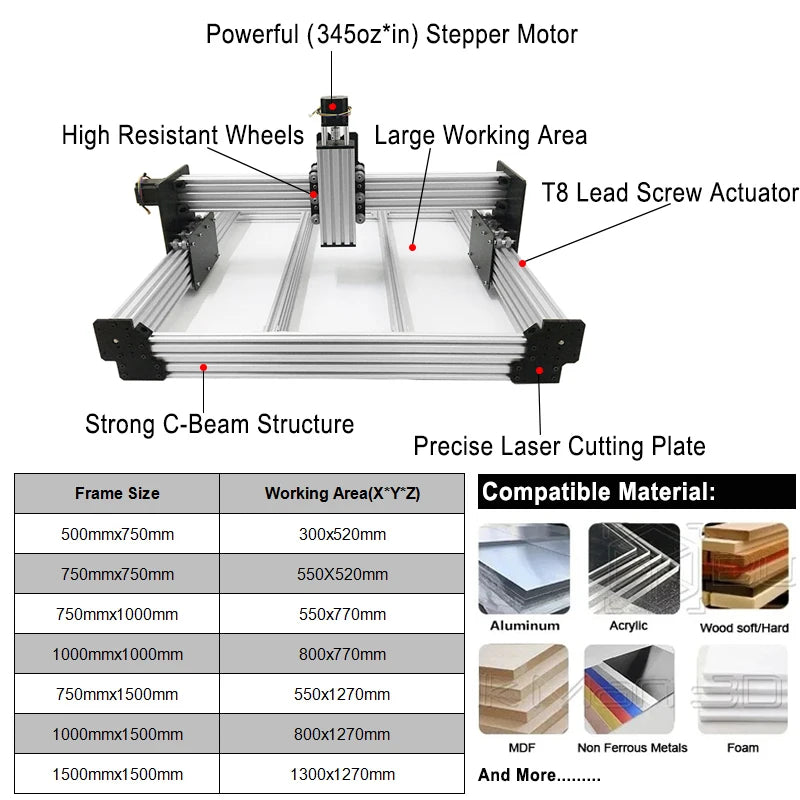 Powerful (345oz*in) Stepper Motor

High Resistant Wheels

Large Working Area

T8 Lead Screw Actuator

Strong C-Beam Structure

Precise Laser Cutting Plate

| Frame Size | Working Area(X*Y*Z) |
|---|---|
| 500mmx750mm | 300x520mm |
| 750mmx750mm | 550X520mm |
| 750mmx1000mm | 550x770mm |
| 1000mmx1000mm | 800x770mm |
| 750mmx1500mm | 550x1270mm |
| 1000mmx1500mm | 800x1270mm |
| 1500mmx1500mm | 1300x1270mm |

Compatible Material:

Aluminum

Acrylic

Wood soft/Hard

MDF

Non Ferrous Metals

Foam

And More.........