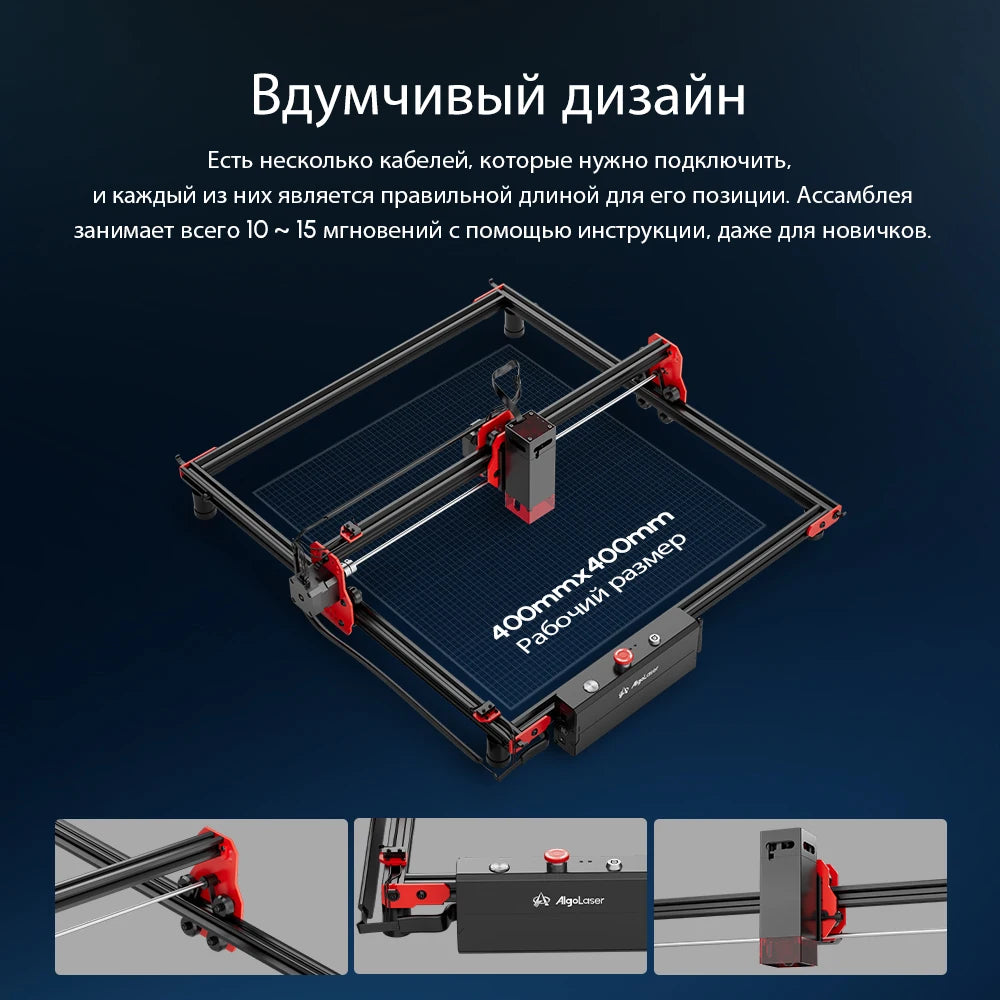 Вдумчивый дизайн

Есть несколько кабелей, которые нужно подключить, и каждый из них является правильной длиной для его позиции. Ассамблея занимает всего 10 ~ 15 мгновений с помощью инструкции, даже для новичков.

400mmx400mm
Рабочий размер

AlgoLaser

AlgoLaser