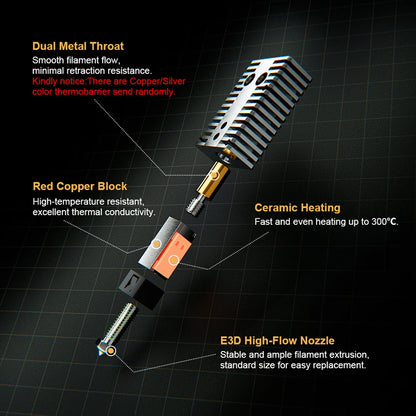 Dual Metal Throat
Smooth filament flow, minimal retraction resistance.
Kindly notice:There are Copper/Silver color thermobarrier send randomly.

Red Copper Block
High-temperature resistant, excellent thermal conductivity.

Ceramic Heating
Fast and even heating up to 300℃.

E3D High-Flow Nozzle
Stable and ample filament extrusion, standard size for easy replacement.