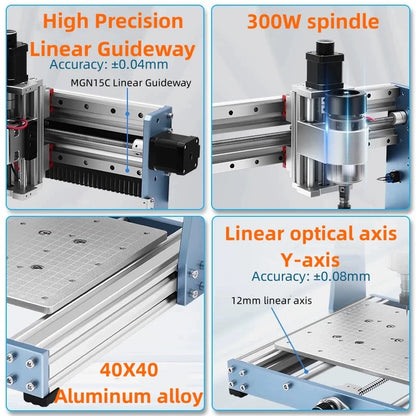 High Precision Linear Guideway
Accuracy: ±0.04mm
MGN15C Linear Guideway

300W spindle

40X40
Aluminum alloy

Linear optical axis
Y-axis
Accuracy: ±0.08mm
12mm linear axis