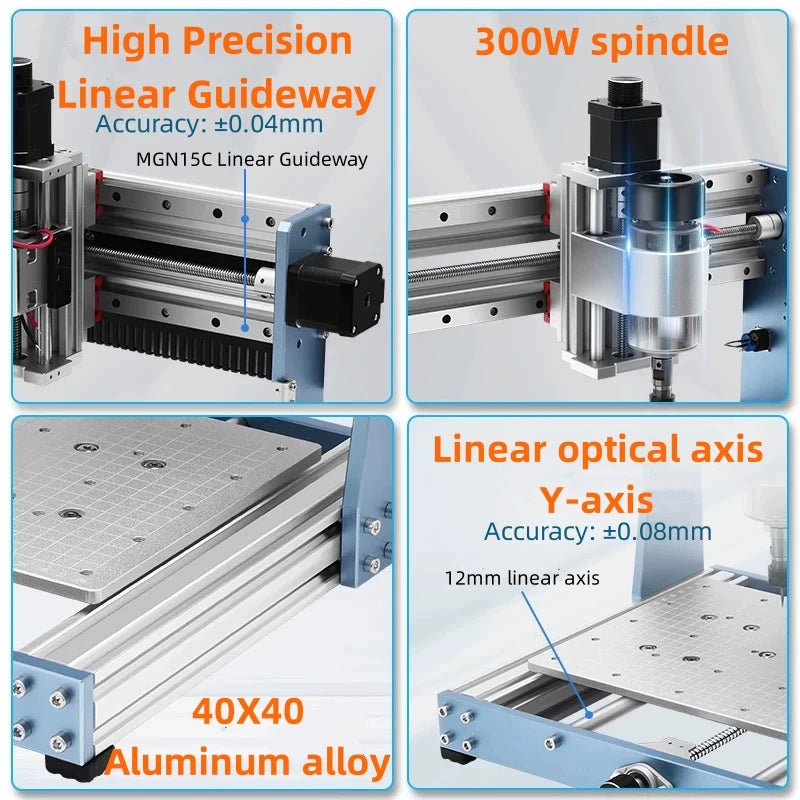 High Precision
Linear Guideway
Accuracy: ±0.04mm

MGN15C Linear Guideway

300W spindle

40X40
Aluminum alloy

Linear optical axis
Y-axis
Accuracy: ±0.08mm

12mm linear axis