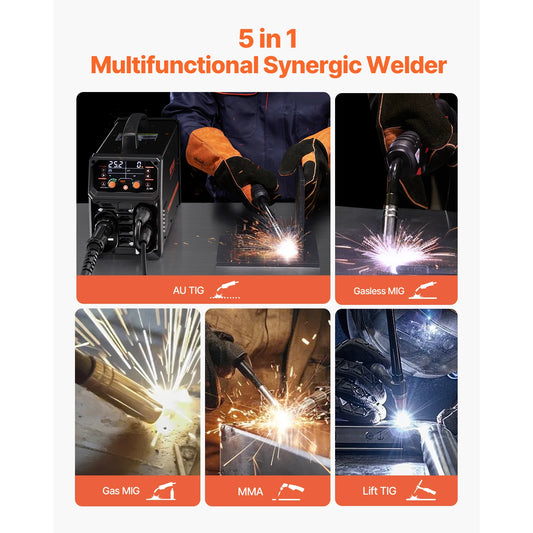 5 in 1
Multifunctional Synergic Welder

25.2 0.

AU TIG

Gasless MIG

Gas MIG

MMA

Lift TIG