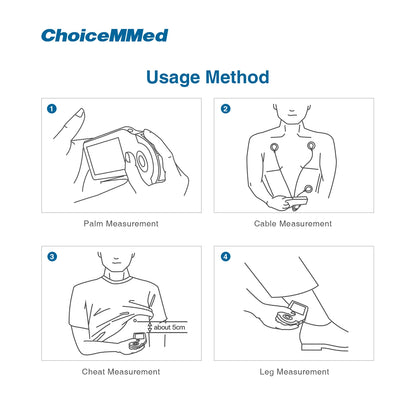 ChoiceMMed

Usage Method

1

Palm Measurement

2

Cable Measurement

3

about 5cm

Cheat Measurement

4

Leg Measurement