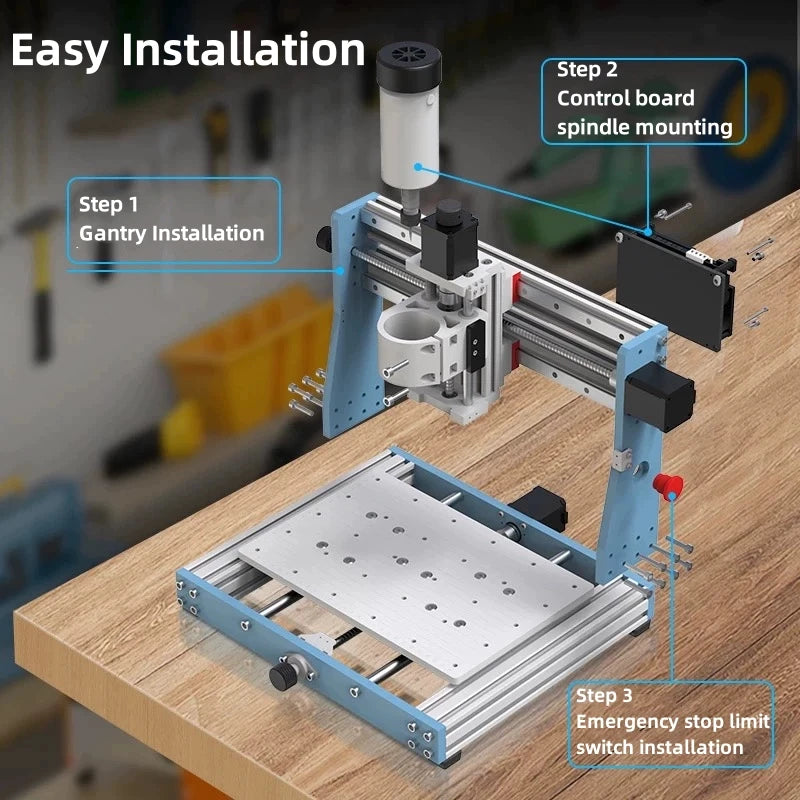 Easy Installation

Step 1
Gantry Installation

Step 2
Control board spindle mounting

Step 3
Emergency stop limit switch installation